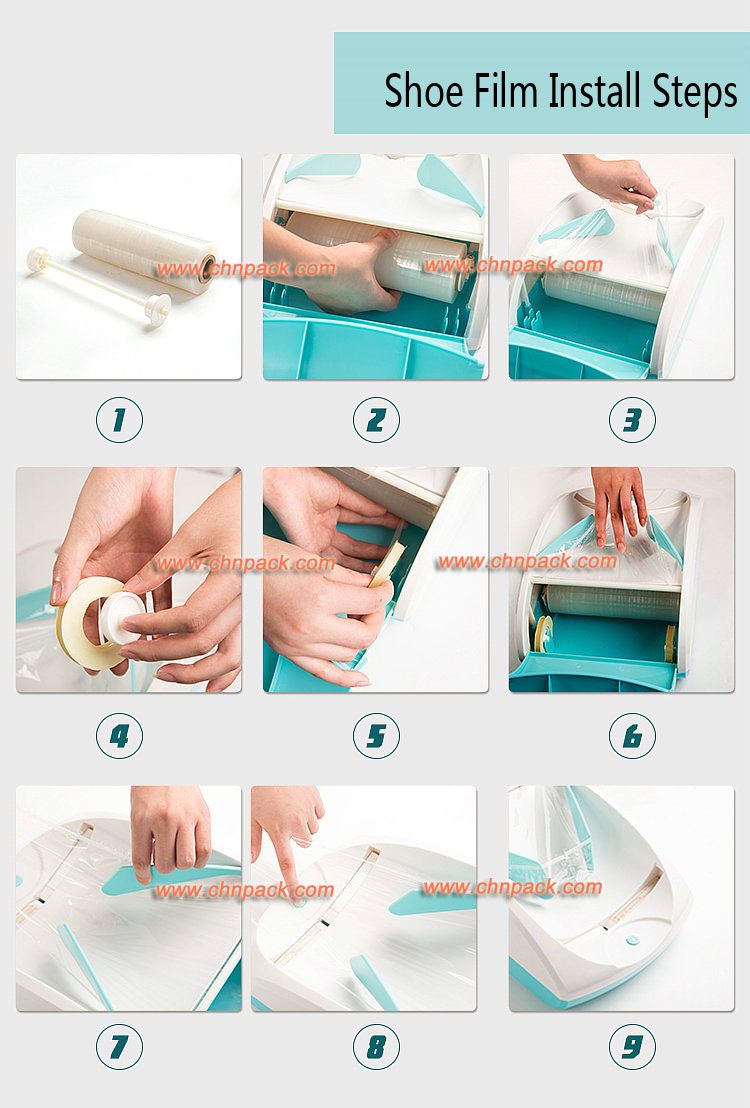 Shoe Film Install Steps

www.chnpack.com

www.chnpack.com

1

2

3

www.chnpack.com

www.chnpack.com

4

5

6

www.chnpack.com

www.chnpack.com

7

8

9